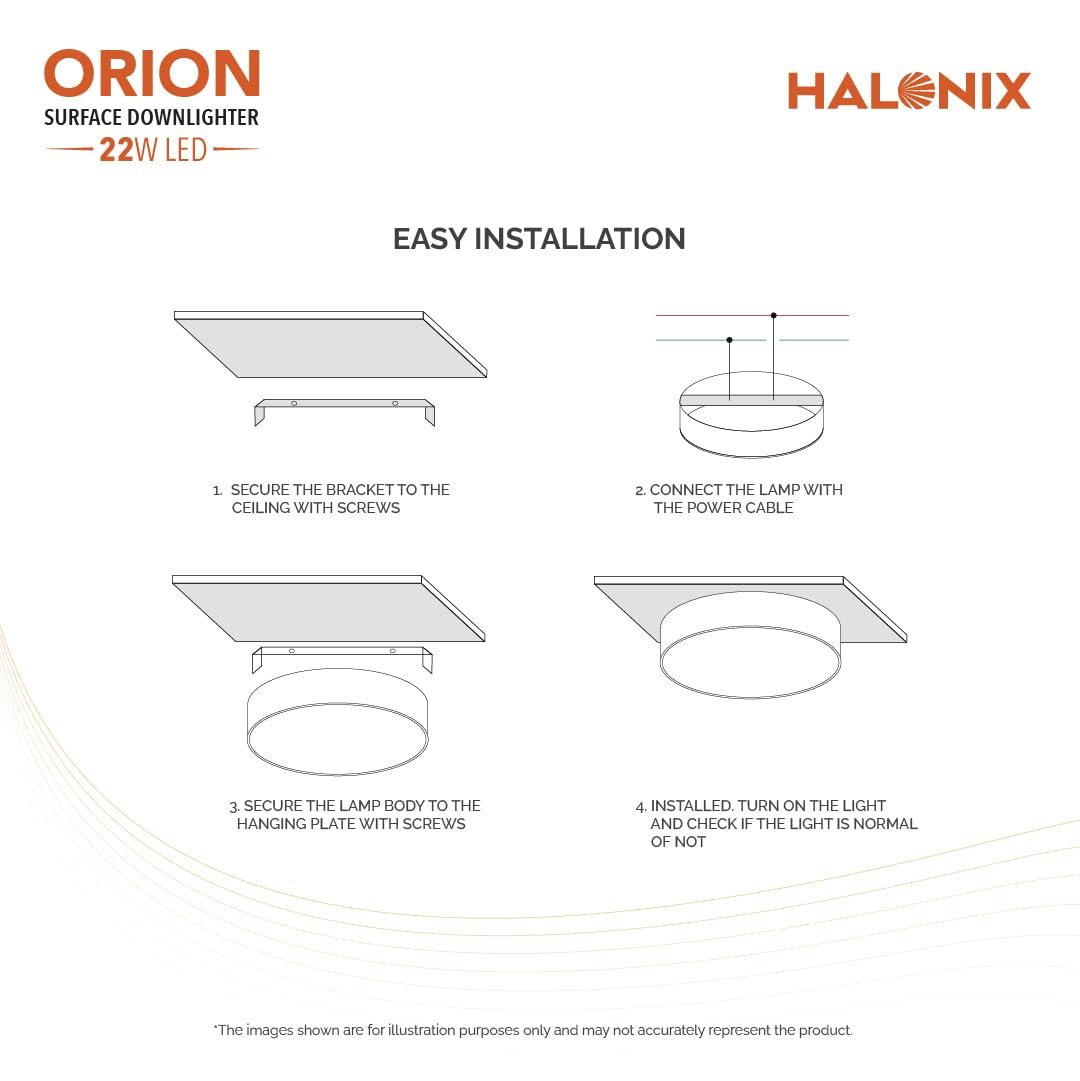 ORION
SURFACE DOWNLIGHTER
22W LED

HALONIX

EASY INSTALLATION

1. SECURE THE BRACKET TO THE CEILING WITH SCREWS

2. CONNECT THE LAMP WITH THE POWER CABLE

3. SECURE THE LAMP BODY TO THE HANGING PLATE WITH SCREWS

4. INSTALLED. TURN ON THE LIGHT AND CHECK IF THE LIGHT IS NORMAL OF NOT

*The images shown are for illustration purposes only and may not accurately represent the product.